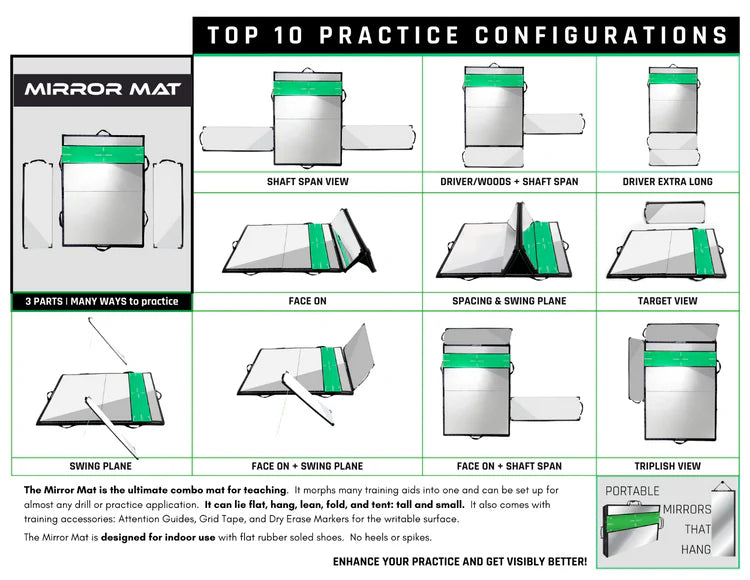 TOP 10 PRACTICE CONFIGURATIONS

MIRROR MAT

3 PARTS | MANY WAYS to practice

SHAFT SPAN VIEW

DRIVER/WOODS + SHAFT SPAN

DRIVER EXTRA LONG

FACE ON

SPACING & SWING PLANE

TARGET VIEW

SWING PLANE

FACE ON + SWING PLANE

FACE ON + SHAFT SPAN

TRIPLISH VIEW

The Mirror Mat is the ultimate combo mat for teaching. It morphs many training aids into one and can be set up for almost any drill or practice application. It can lie flat, hang, lean, fold, and tent: tall and small. It also comes with training accessories: Attention Guides, Grid Tape, and Dry Erase Markers for the writable surface.

The Mirror Mat is designed for indoor use with flat rubber soled shoes. No heels or spikes.

ENHANCE YOUR PRACTICE AND GET VISIBLY BETTER!

PORTABLE MIRRORS THAT HANG